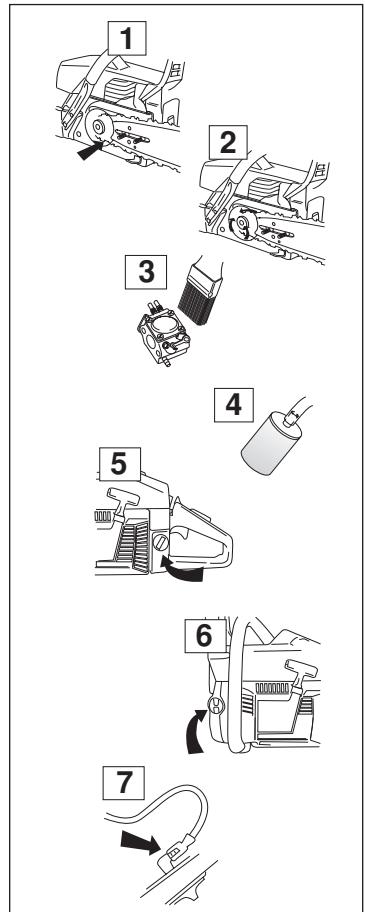 1

2

3

4

5

6

7