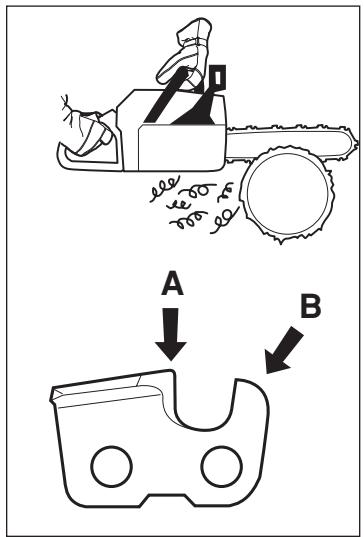 A
B