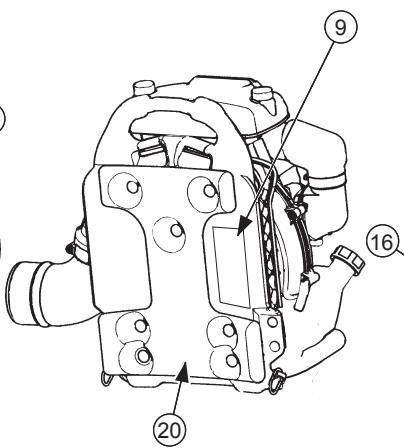 9
16
20