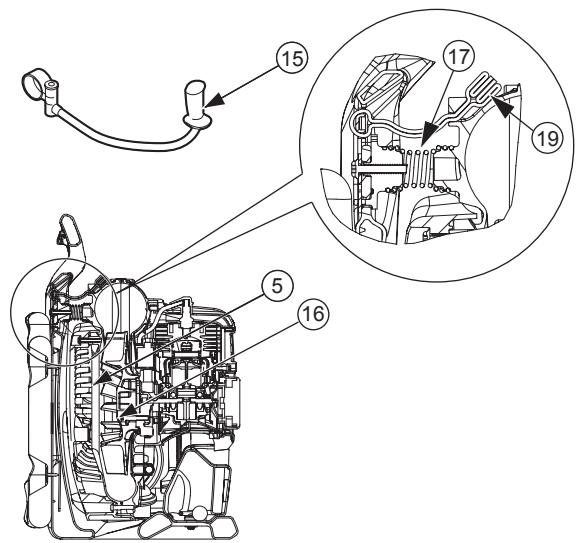 15
17
19
5
16