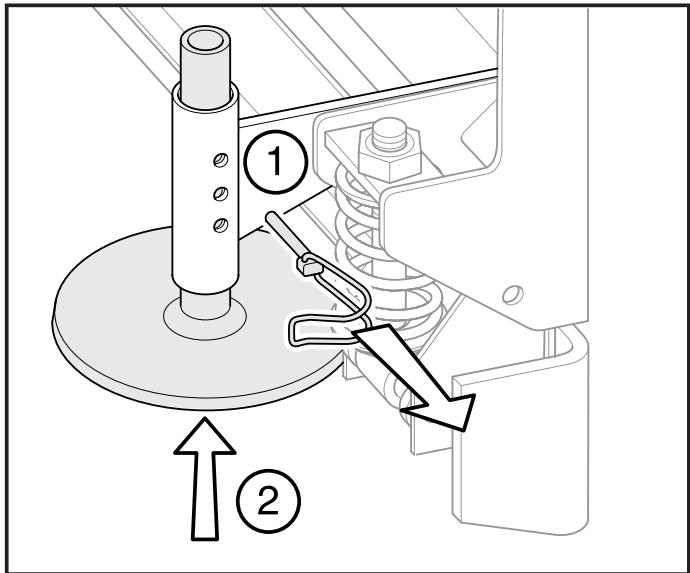 1

2