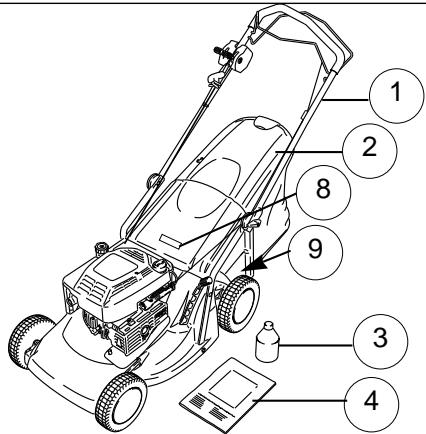 1
2
8
9
3
4