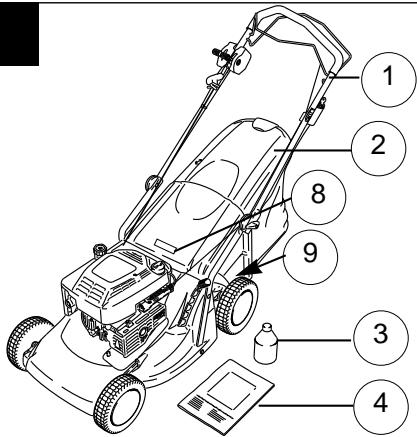 1
2
8
9
3
4