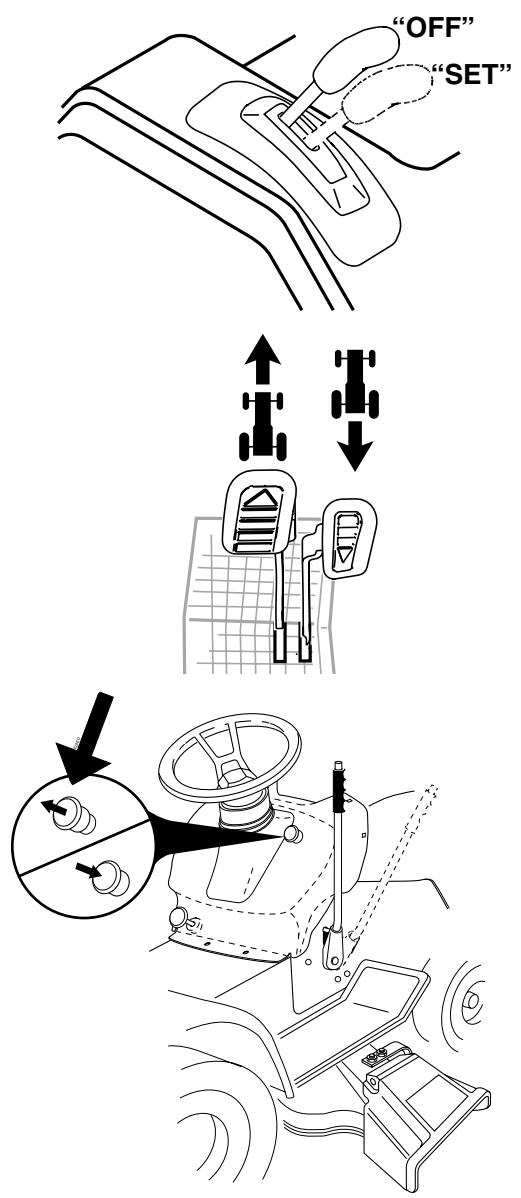 "OFF"
"SET"