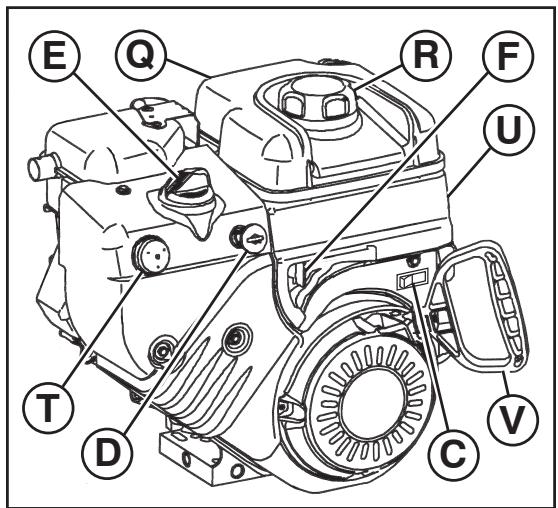 E
Q
R
F
U
T
D
C
V