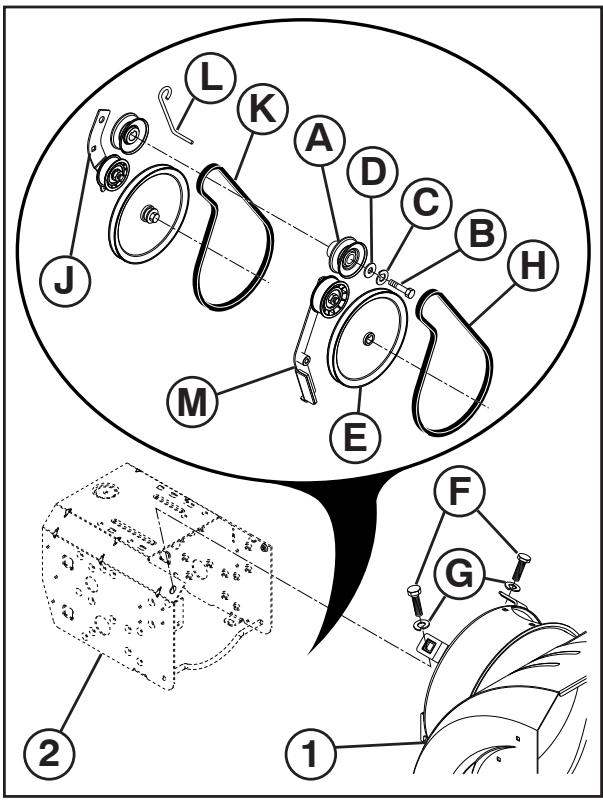 L
K
A
D
C
B
H
J
M
E
F
G
2
1