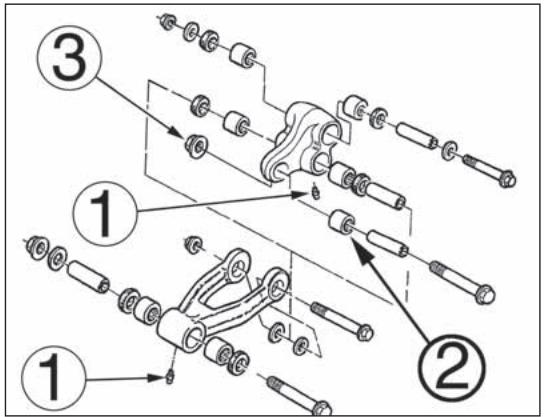 3
1
1
2