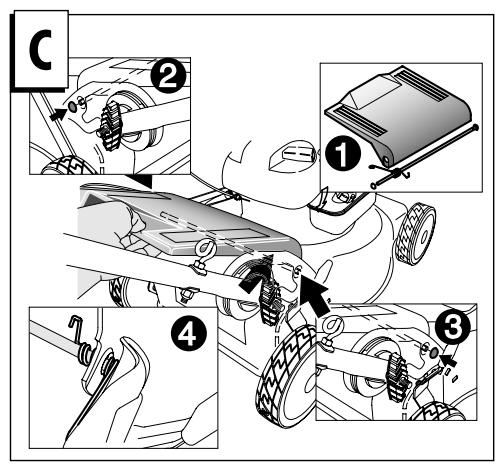 C
2
1
4
3