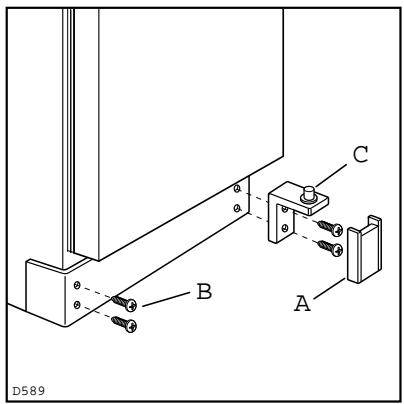 C
B
A
D589