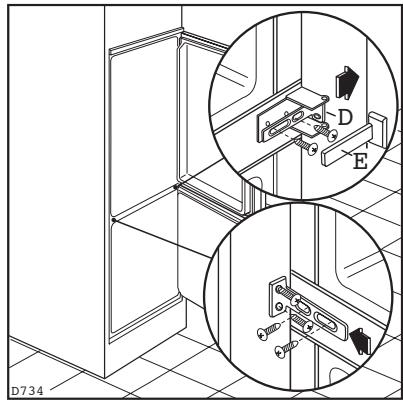 D

E

D734