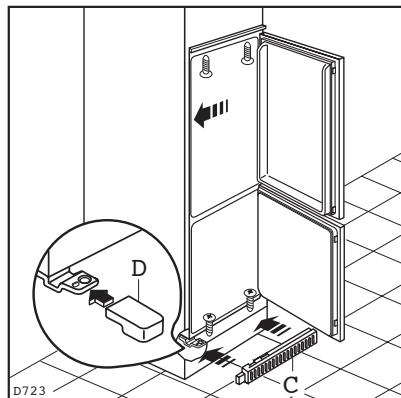 D
C
D723