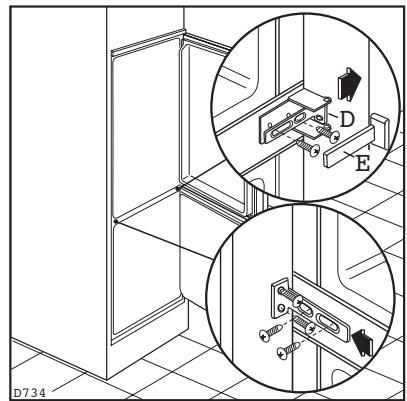 D
E
D734