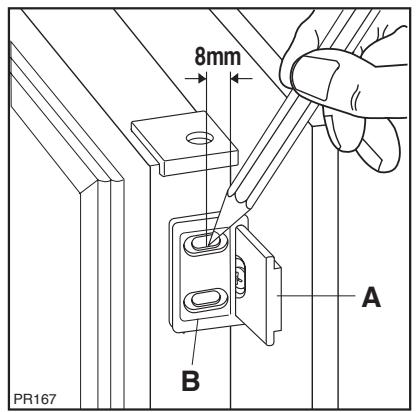 8mm

A

B

PR167