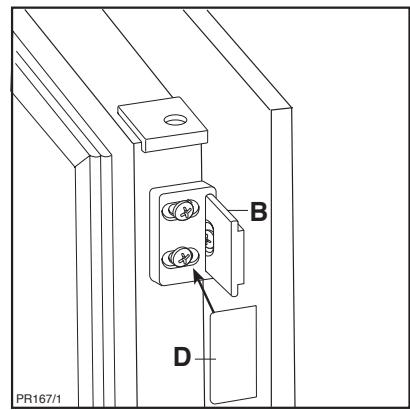 B

D

PR167/1