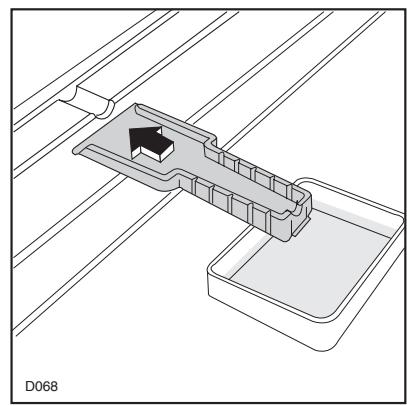 D068