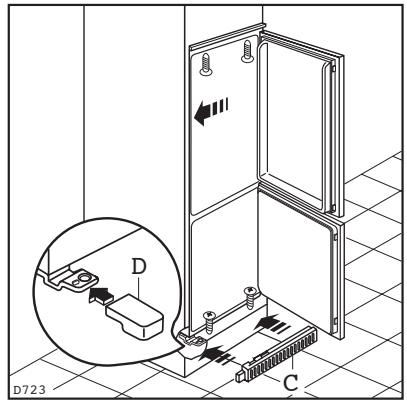 D
C
D723