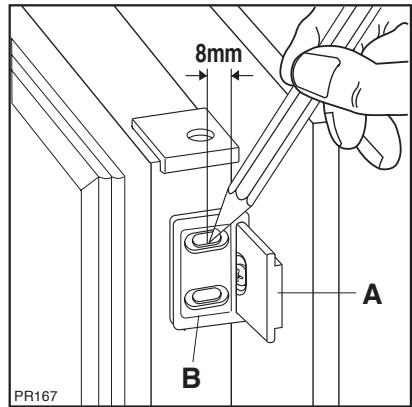 8mm

A

B

PR167