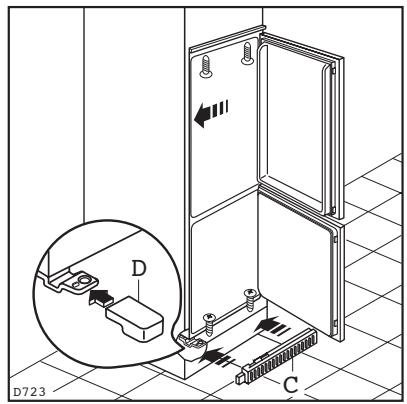 D

C

D723