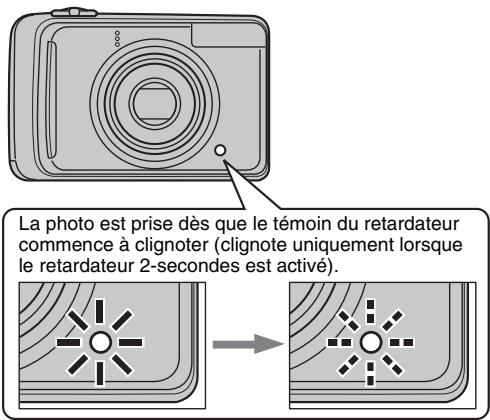 La photo est prise dès que le témoin du retardateur commence à clignoter (clignote uniquement lorsque le retardateur 2-secondes est activé).