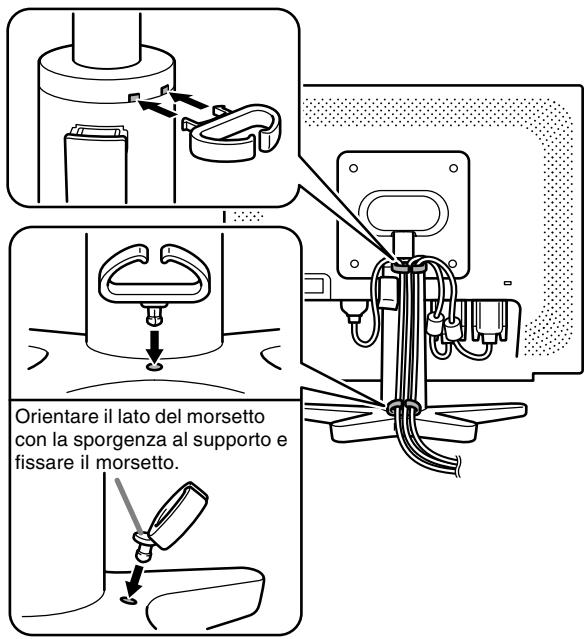 Orientare il lato del morsetto con la sporgenza al supporto e fissare il morsetto.