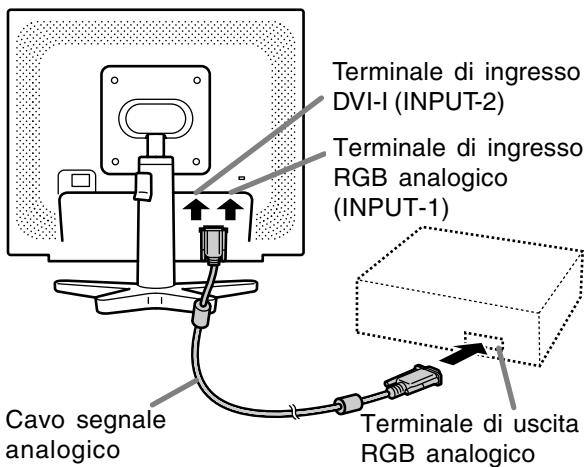 Terminale di ingresso DVI-I (INPUT-2)

Terminale di ingresso RGB analogico (INPUT-1)

Cavo segnale analogico

Terminale di uscita RGB analogico