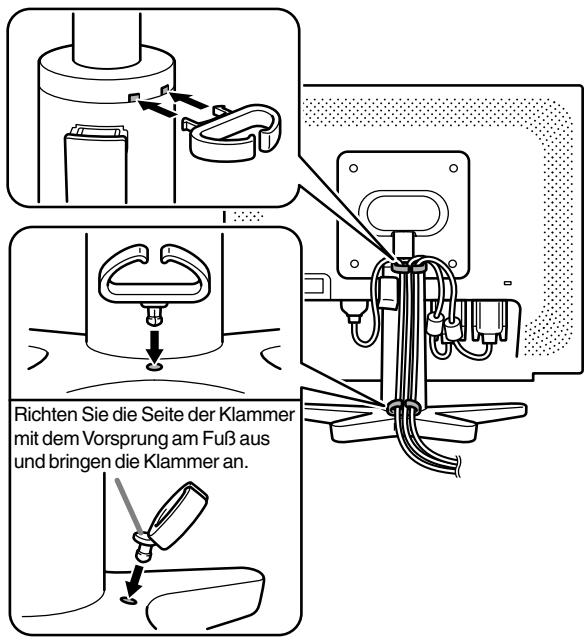 Richten Sie die Seite der Klammer mit dem Vorsprung am Fuß aus und bringen die Klammer an.