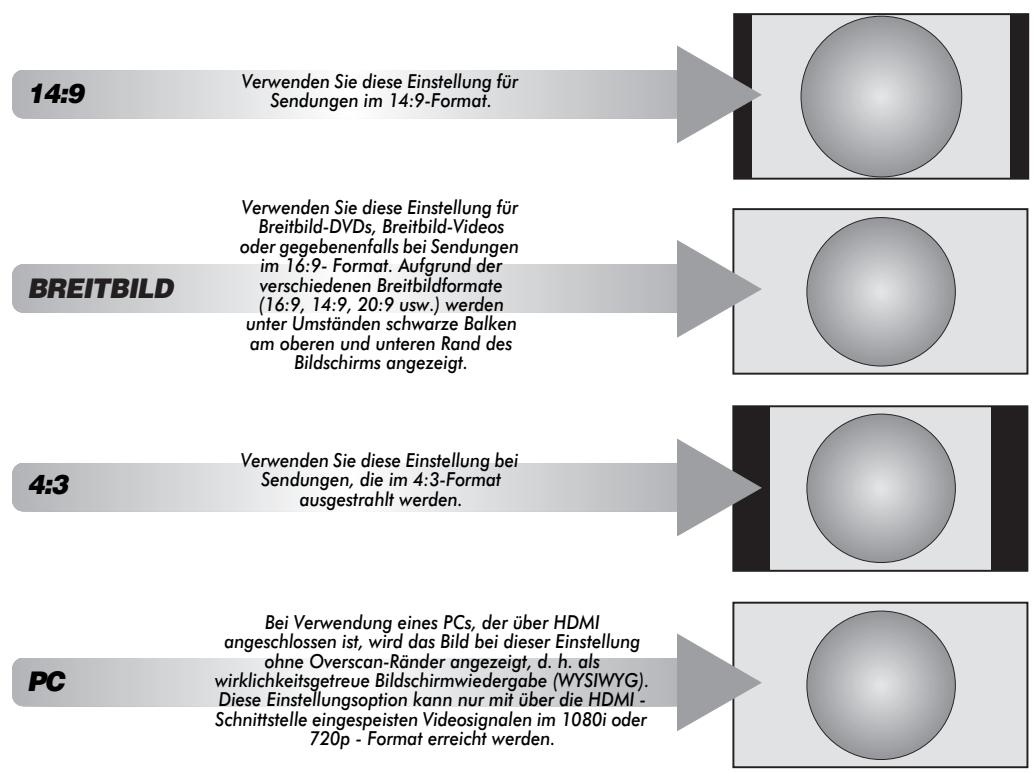 14:9

Verwenden Sie diese Einstellung für Sendungen im 14:9-Format.

BREITBILD

Verwenden Sie diese Einstellung für Breitbild-DVDs, Breitbild-Videos oder gegebenenfalls bei Sendungen im 16:9- Format. Aufgrund der verschiedenen Breitbildformate (16:9, 14:9, 20:9 usw.) werden unter Umständen schwarze Balken am oberen und unteren Rand des Bildschirms angezeigt.

4:3

Verwenden Sie diese Einstellung bei Sendungen, die im 4:3-Format ausgestrahlt werden.

PC

Bei Verwendung eines PCs, der über HDMI angeschlossen ist, wird das Bild bei dieser Einstellung ohne Overscan-Ränder angezeigt, d. h. als wirklichkeitsgetreue Bildschirmwiedergabe (WYSIWYG). Diese Einstellungsoption kann nur mit über die HDMI - Schnittstelle eingespeisten Videosignalen im 1080i oder 720p - Format erreicht werden.