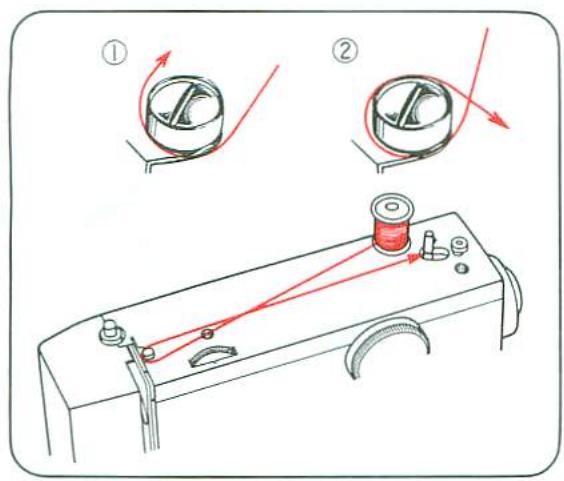 ①

②