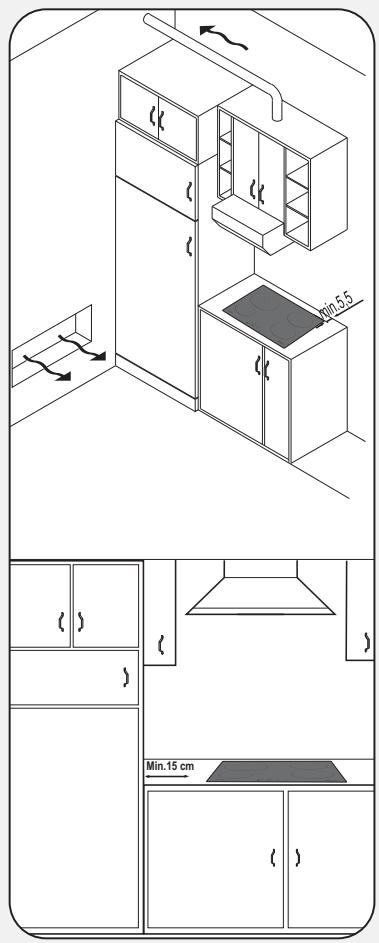 min.5.5

Min.15 cm