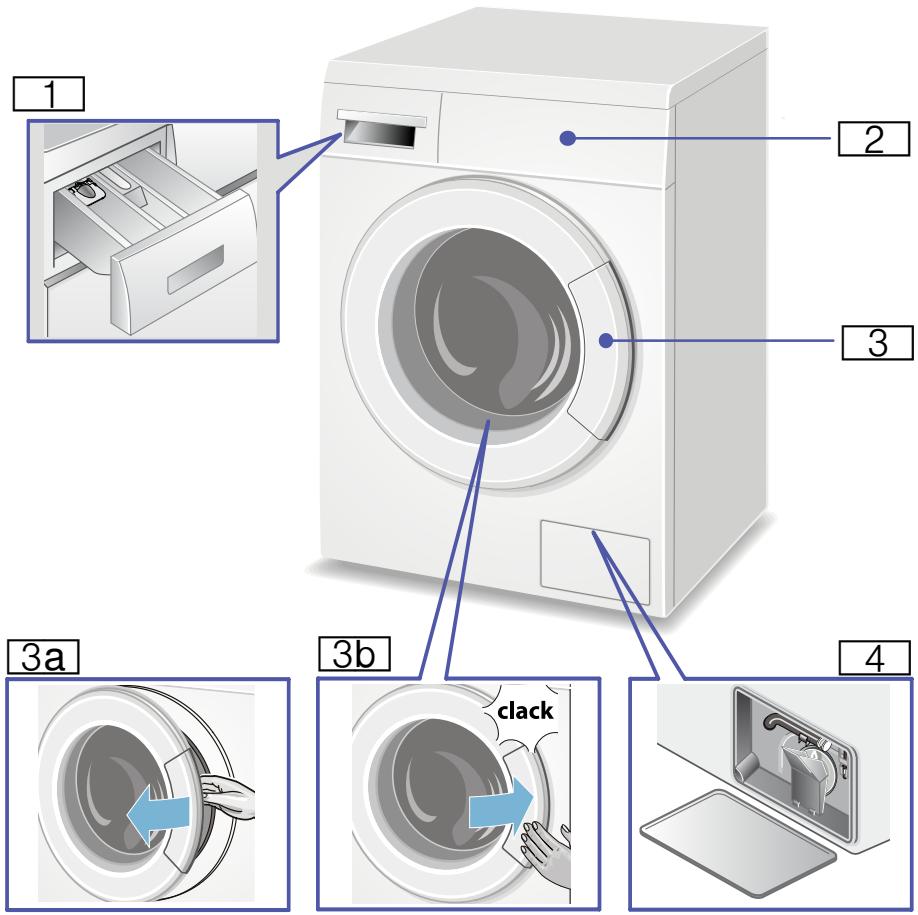 1
2
3
3a
3b
clack
4