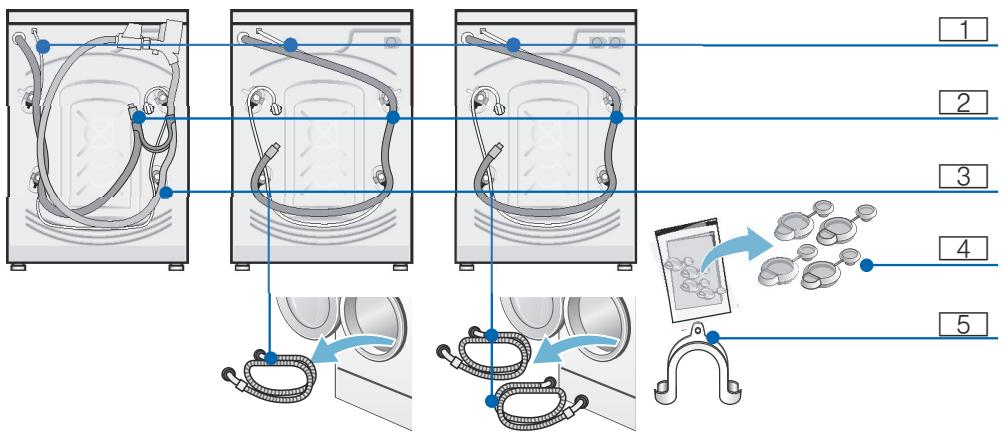 1
2
3
4
5