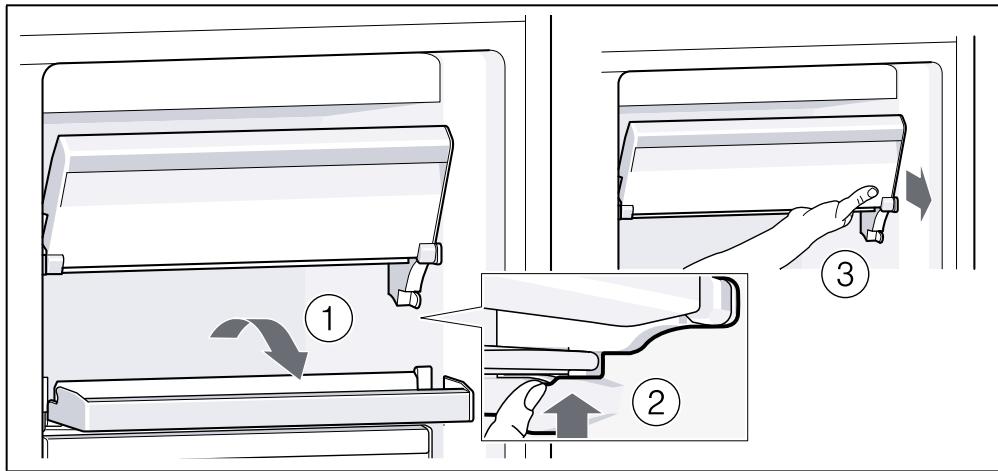 1
2
3