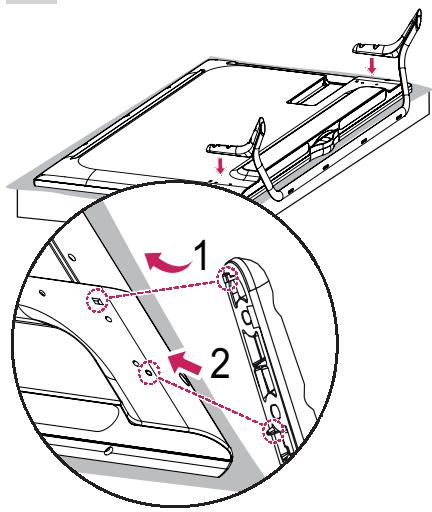 1

2