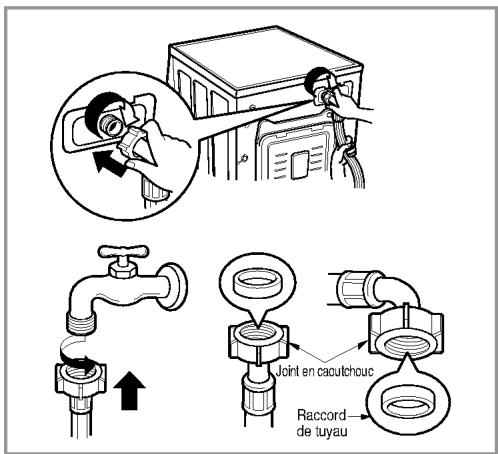 Joint en caoutchouc

Raccord de tuyau