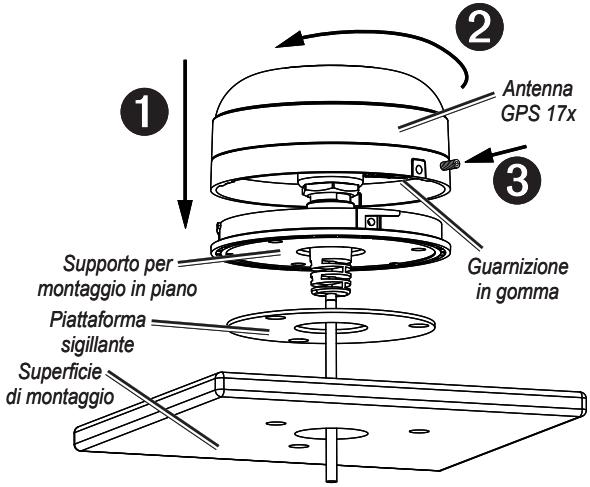 2

1

Antenna GPS 17x

3

Supporto per montaggio in piano

Guarnizione in gomma

Piattaforma sigillante

Superficie di montaggio