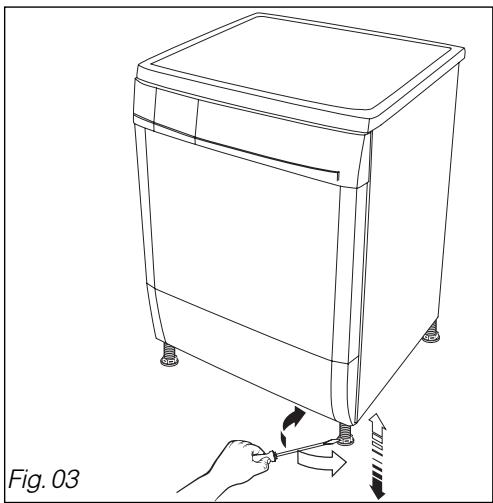 Fig. 03