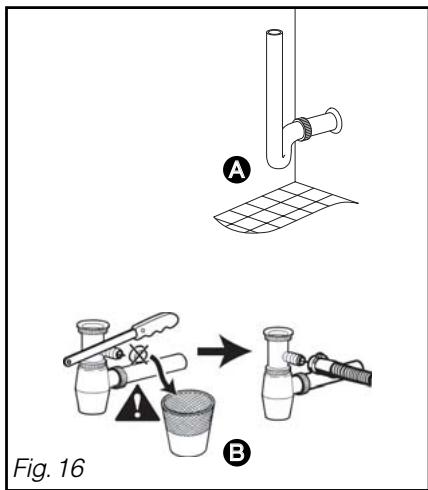 A

B

Fig. 16