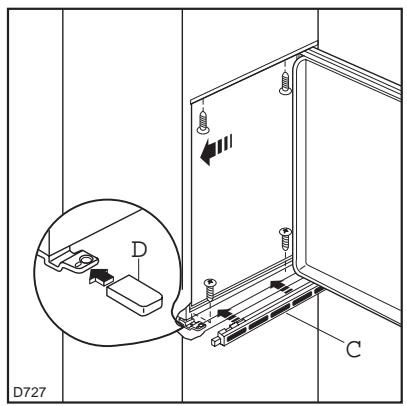 D

C

D727