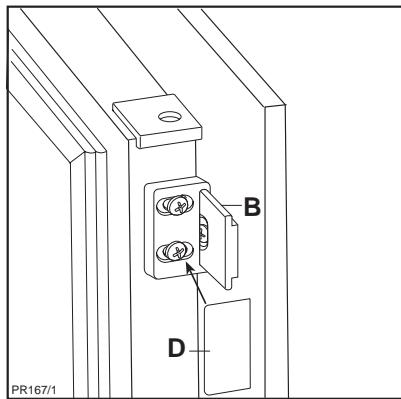 B

D

PR167/1