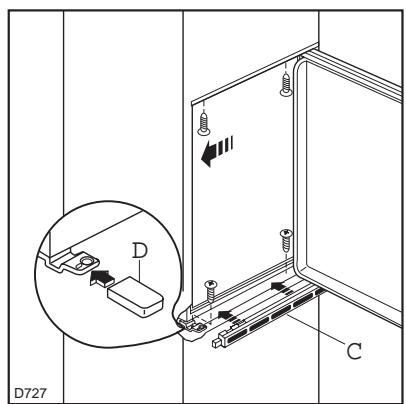 D

C

D727