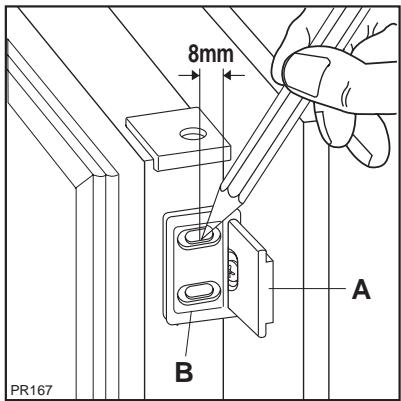 8mm

A

B

PR167