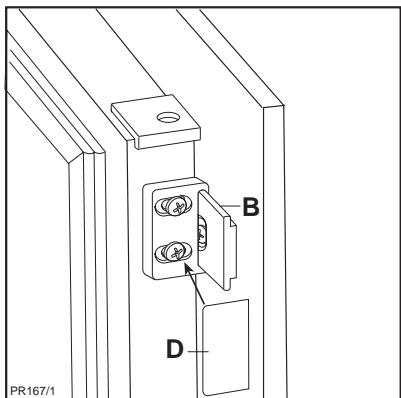 B
D
PR167/1