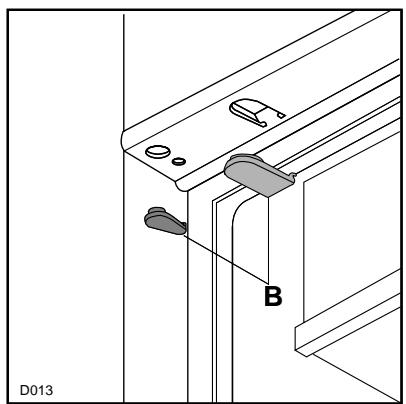 B

D013