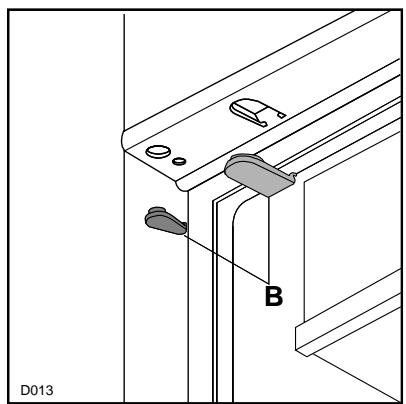 B

D013