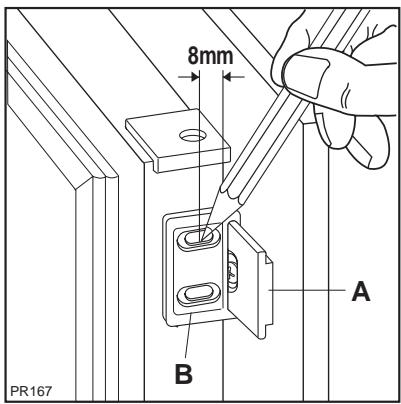 8mm

A

B

PR167