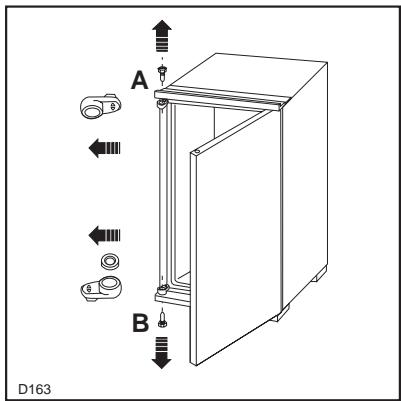 A

B

D163