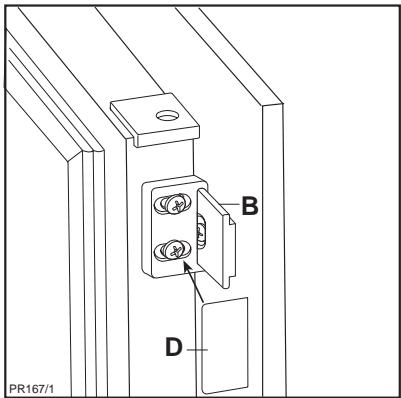 B
D
PR167/1