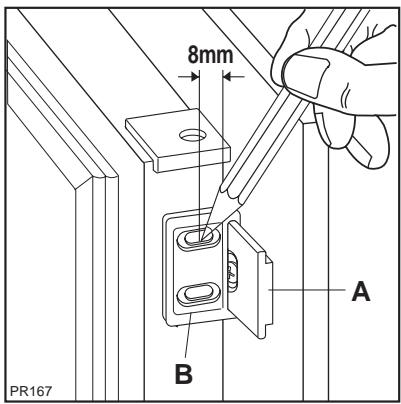 8mm

A

B

PR167