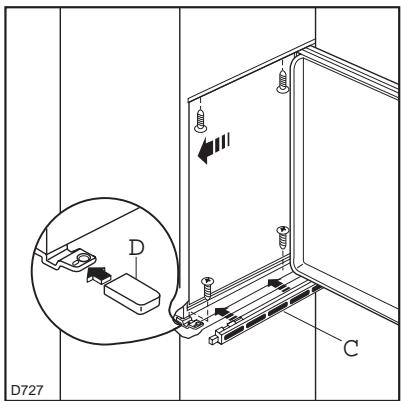 D
C
D727