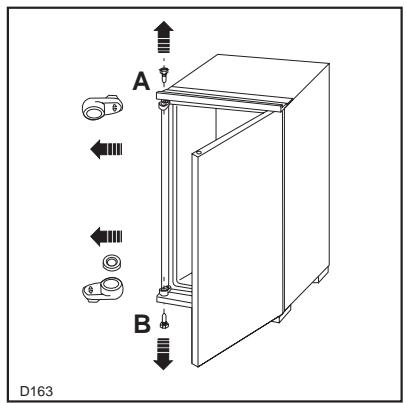 A

B

D163